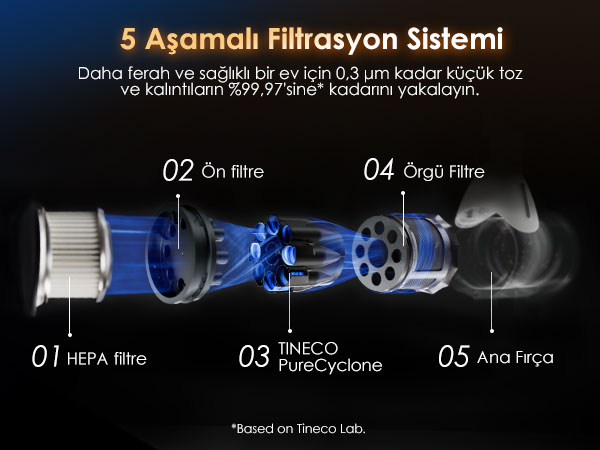 5 Aşamalı Filtrasyon Sistemi

Daha ferah ve sağlıklı bir ev için 0,3 µm kadar küçük toz ve kalıntıların %99,97'sine* kadarını yakalayın.

02 Ön filtre

04 Örgü Filtre

01 HEPA filtre

03 TINECO PureCyclone

05 Ana Fırça

*Based on Tineco Lab.